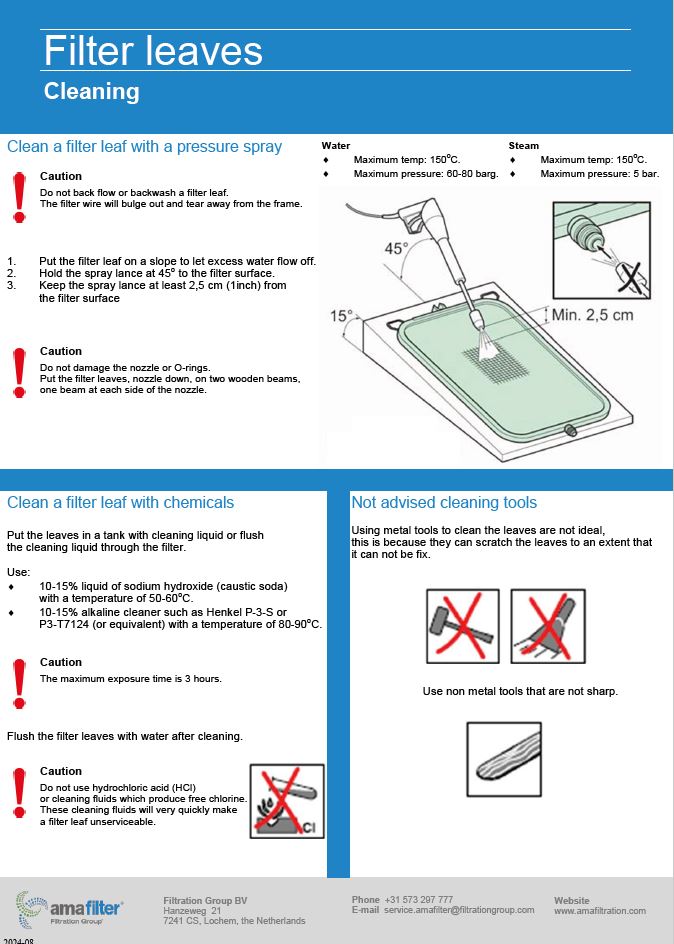 Filter leaves
Cleaning

Clean a filter leaf with a pressure spray

Caution
Do not back flow or backwash a filter leaf.
The filter wire will bulge out and tear away from the frame.

1. Put the filter leaf on a slope to let excess water flow off.
2. Hold the spray lance at 45° to the filter surface.
3. Keep the spray lance at least 2,5 cm (1inch) from the filter surface

Caution
Do not damage the nozzle or O-rings.
Put the filter leaves, nozzle down, on two wooden beams, one beam at each side of the nozzle.

Water
♦ Maximum temp: 150°C.
♦ Maximum pressure: 60-80 barg.

Steam
♦ Maximum temp: 150°C.
♦ Maximum pressure: 5 bar.

45°
15°
Min. 2,5 cm

Clean a filter leaf with chemicals

Put the leaves in a tank with cleaning liquid or flush the cleaning liquid through the filter.

Use:
♦ 10-15% liquid of sodium hydroxide (caustic soda) with a temperature of 50-60°C.
♦ 10-15% alkaline cleaner such as Henkel P-3-S or P3-T7124 (or equivalent) with a temperature of 80-90°C.

Caution
The maximum exposure time is 3 hours.

Flush the filter leaves with water after cleaning.

Caution
Do not use hydrochloric acid (HCl) or cleaning fluids which produce free chlorine. These cleaning fluids will very quickly make a filter leaf unserviceable.

Cl

Not advised cleaning tools

Using metal tools to clean the leaves are not ideal, this is because they can scratch the leaves to an extent that it can not be fix.

Use non metal tools that are not sharp.

amafilter Filtration Group

Filtration Group BV
Hanzeweg 21
7241 CS, Lochem, the Netherlands

Phone +31 573 297 777
E-mail service.amafilter@filtrationgroup.com

Website
www.amafiltration.com

2024-08