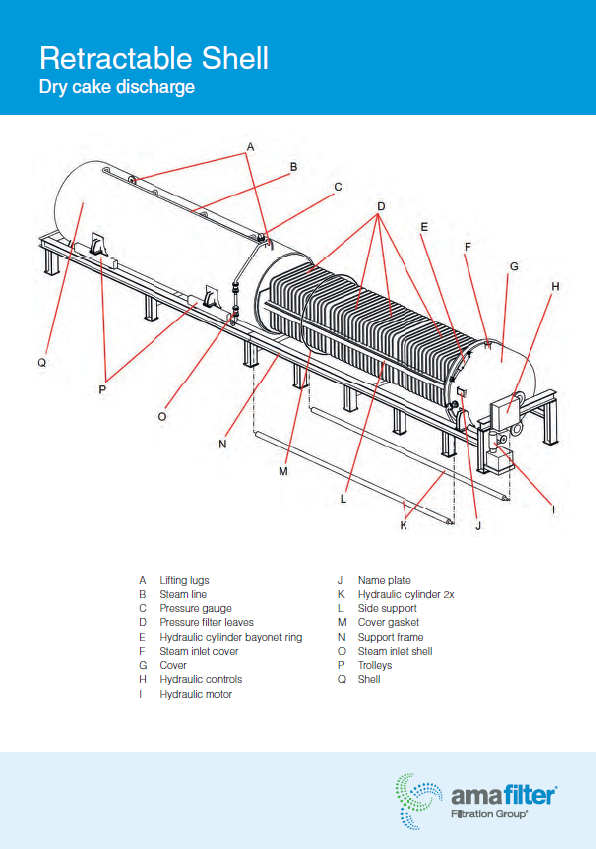 Retractable Shell
Dry cake discharge

A
B
C
D
E
F
G
H
Q
P
O
N
M
L
K
J
I

A Lifting lugs
B Steam line
C Pressure gauge
D Pressure filter leaves
E Hydraulic cylinder bayonet ring
F Steam inlet cover
G Cover
H Hydraulic controls
I Hydraulic motor

J Name plate
K Hydraulic cylinder 2x
L Side support
M Cover gasket
N Support frame
O Steam inlet shell
P Trolleys
Q Shell

amafilter
Filtration Group